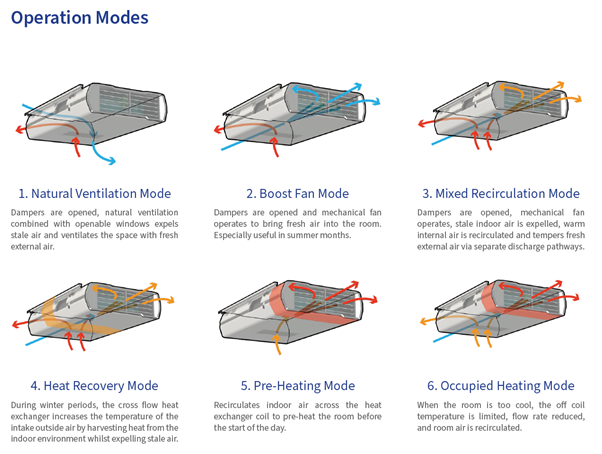 Operation Modes

1. Natural Ventilation Mode

Dampers are opened, natural ventilation combined with openable windows expels stale air and ventilates the space with fresh external air.

2. Boost Fan Mode

Dampers are opened and mechanical fan operates to bring fresh air into the room. Especially useful in summer months.

3. Mixed Recirculation Mode

Dampers are opened, mechanical fan operates, stale indoor air is expelled, warm internal air is recirculated and tempers fresh external air via separate discharge pathways.

4. Heat Recovery Mode

During winter periods, the cross flow heat exchanger increases the temperature of the intake outside air by harvesting heat from the indoor environment whilst expelling stale air.

5. Pre-Heating Mode

Recirculates indoor air across the heat exchanger coil to pre-heat the room before the start of the day.

6. Occupied Heating Mode

When the room is too cool, the off coil temperature is limited, flow rate reduced, and room air is recirculated.