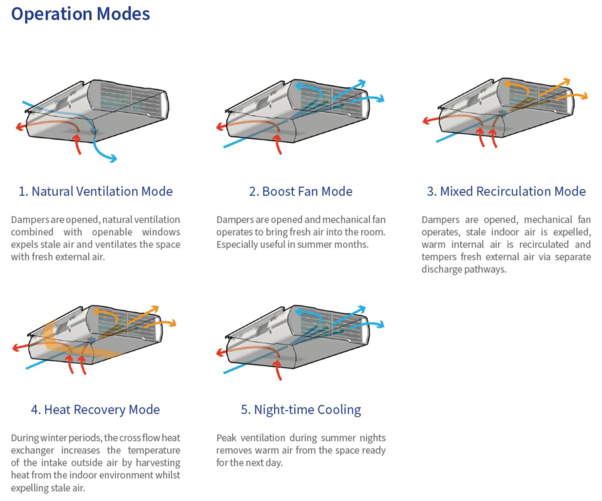 Operation Modes

1. Natural Ventilation Mode

Dampers are opened, natural ventilation combined with openable windows expels stale air and ventilates the space with fresh external air.

2. Boost Fan Mode

Dampers are opened and mechanical fan operates to bring fresh air into the room. Especially useful in summer months.

3. Mixed Recirculation Mode

Dampers are opened, mechanical fan operates, stale indoor air is expelled, warm internal air is recirculated and tempers fresh external air via separate discharge pathways.

4. Heat Recovery Mode

During winter periods, the cross flow heat exchanger increases the temperature of the intake outside air by harvesting heat from the indoor environment whilst expelling stale air.

5. Night-time Cooling

Peak ventilation during summer nights removes warm air from the space ready for the next day.