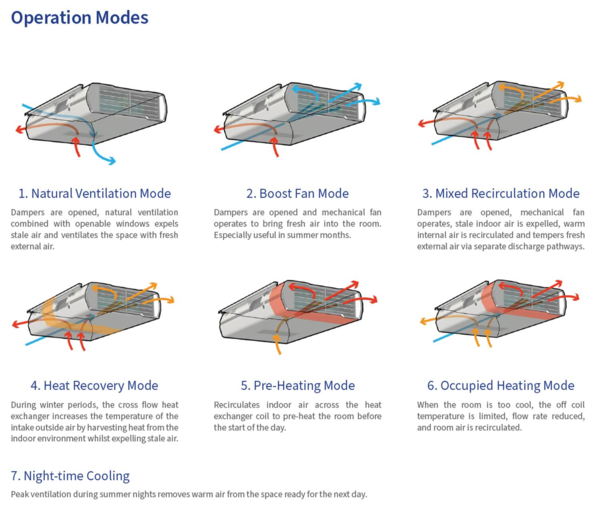 Operation Modes

1. Natural Ventilation Mode

Dampers are opened, natural ventilation combined with openable windows expels stale air and ventilates the space with fresh external air.

2. Boost Fan Mode

Dampers are opened and mechanical fan operates to bring fresh air into the room. Especially useful in summer months.

3. Mixed Recirculation Mode

Dampers are opened, mechanical fan operates, stale indoor air is expelled, warm internal air is recirculated and tempers fresh external air via separate discharge pathways.

4. Heat Recovery Mode

During winter periods, the cross flow heat exchanger increases the temperature of the intake outside air by harvesting heat from the indoor environment whilst expelling stale air.

5. Pre-Heating Mode

Recirculates indoor air across the heat exchanger coil to pre-heat the room before the start of the day.

6. Occupied Heating Mode

When the room is too cool, the off coil temperature is limited, flow rate reduced, and room air is recirculated.

7. Night-time Cooling

Peak ventilation during summer nights removes warm air from the space ready for the next day.