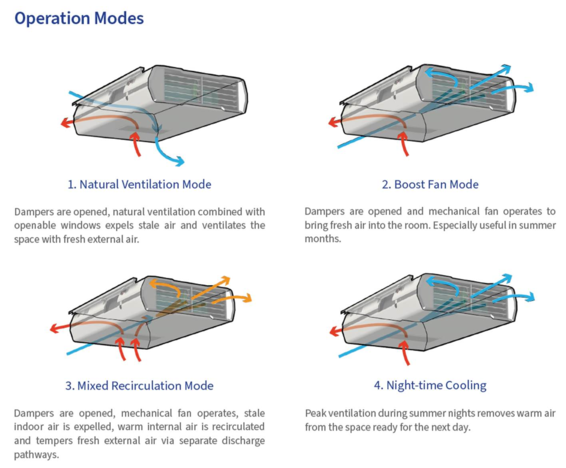 Operation Modes

1. Natural Ventilation Mode

Dampers are opened, natural ventilation combined with openable windows expels stale air and ventilates the space with fresh external air.

2. Boost Fan Mode

Dampers are opened and mechanical fan operates to bring fresh air into the room. Especially useful in summer months.

3. Mixed Recirculation Mode

Dampers are opened, mechanical fan operates, stale indoor air is expelled, warm internal air is recirculated and tempers fresh external air via separate discharge pathways.

4. Night-time Cooling

Peak ventilation during summer nights removes warm air from the space ready for the next day.