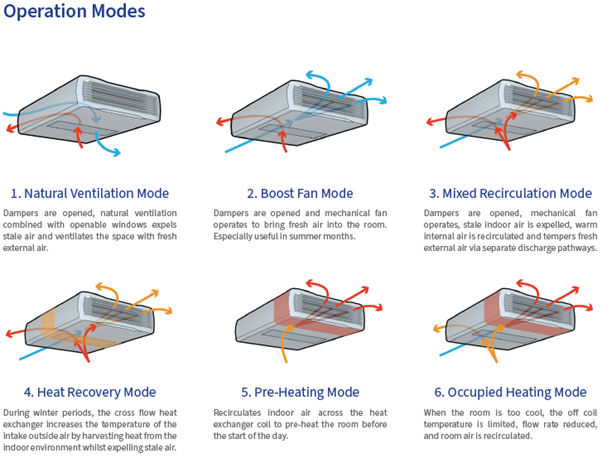 Operation Modes

1. Natural Ventilation Mode

Dampers are opened, natural ventilation combined with openable windows expels stale air and ventilates the space with fresh external air.

2. Boost Fan Mode

Dampers are opened and mechanical fan operates to bring fresh air into the room. Especially useful in summer months.

3. Mixed Recirculation Mode

Dampers are opened, mechanical fan operates, stale indoor air is expelled, warm internal air is recirculated and tempers fresh external air via separate discharge pathways.

4. Heat Recovery Mode

During winter periods, the cross flow heat exchanger increases the temperature of the intake outside air by harvesting heat from the indoor environment whilst expelling stale air.

5. Pre-Heating Mode

Recirculates indoor air across the heat exchanger coil to pre-heat the room before the start of the day.

6. Occupied Heating Mode

When the room is too cool, the off coil temperature is limited, flow rate reduced, and room air is recirculated.